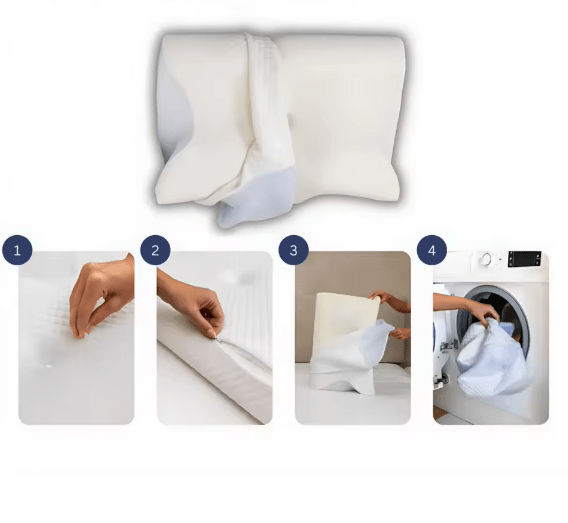 1

2

3

4